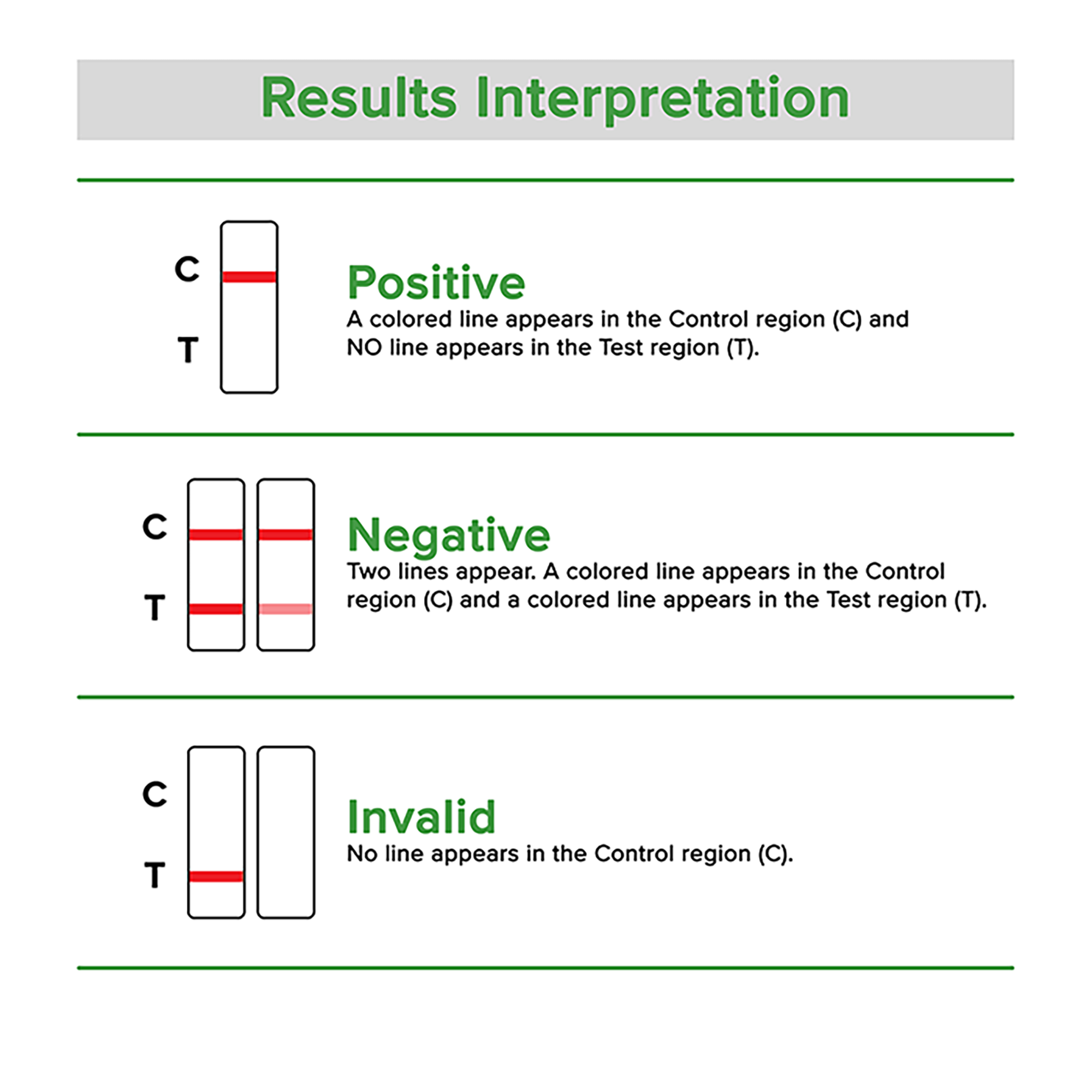 Results Interpretation

C

T

Positive
A colored line appears in the Control region (C) and NO line appears in the Test region (T).

C

T

Negative
Two lines appear. A colored line appears in the Control region (C) and a colored line appears in the Test region (T).

C

T

Invalid
No line appears in the Control region (C).