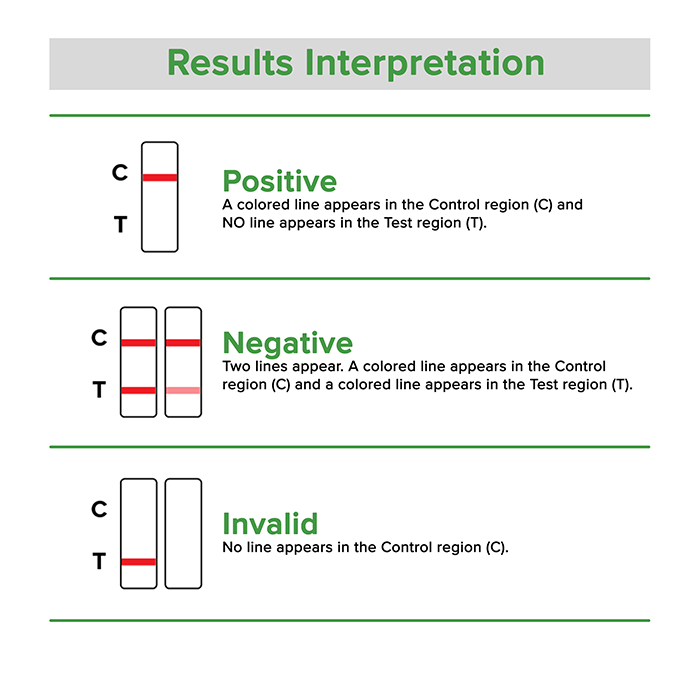 Results Interpretation

C
T

Positive
A colored line appears in the Control region (C) and NO line appears in the Test region (T).

C
T

Negative
Two lines appear. A colored line appears in the Control region (C) and a colored line appears in the Test region (T).

C
T

Invalid
No line appears in the Control region (C).